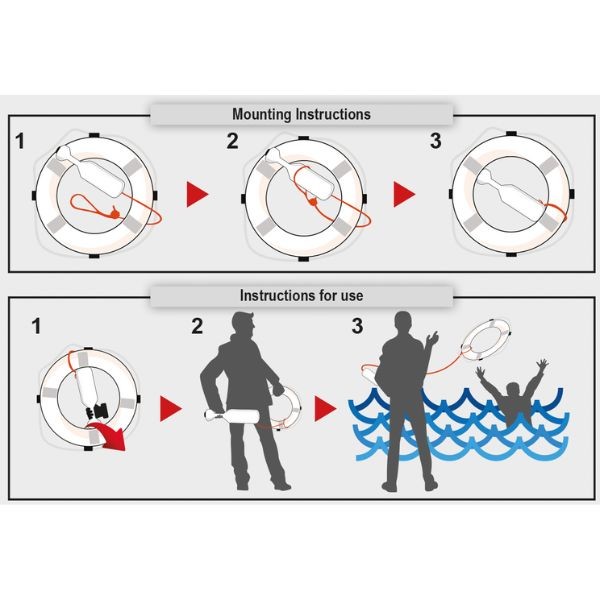 Mounting Instructions

1

2

3

Instructions for use

1

2

3